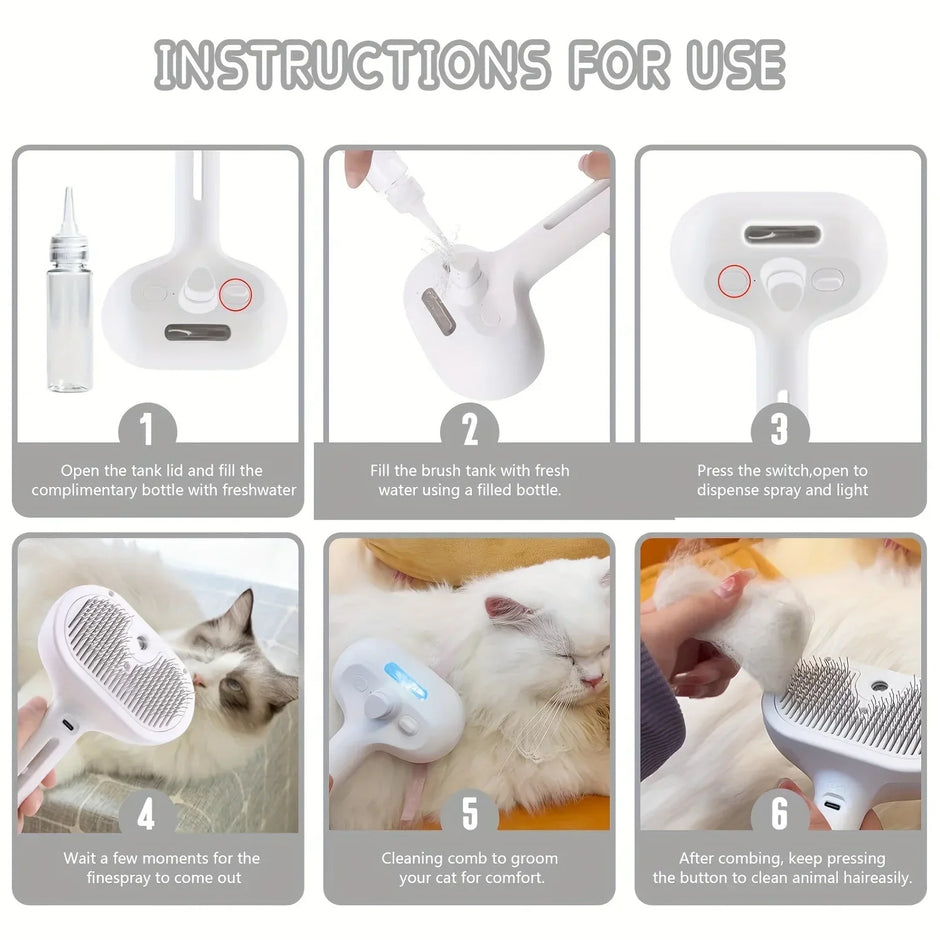 INSTRUCTIONS FOR USE

1

Open the tank lid and fill the complimentary bottle with freshwater

2

Fill the brush tank with fresh water using a filled bottle.

3

Press the switch,open to dispense spray and light

4

Wait a few moments for the finespray to come out

5

Cleaning comb to groom your cat for comfort.

6

After combing, keep pressing the button to clean animal haireasily.